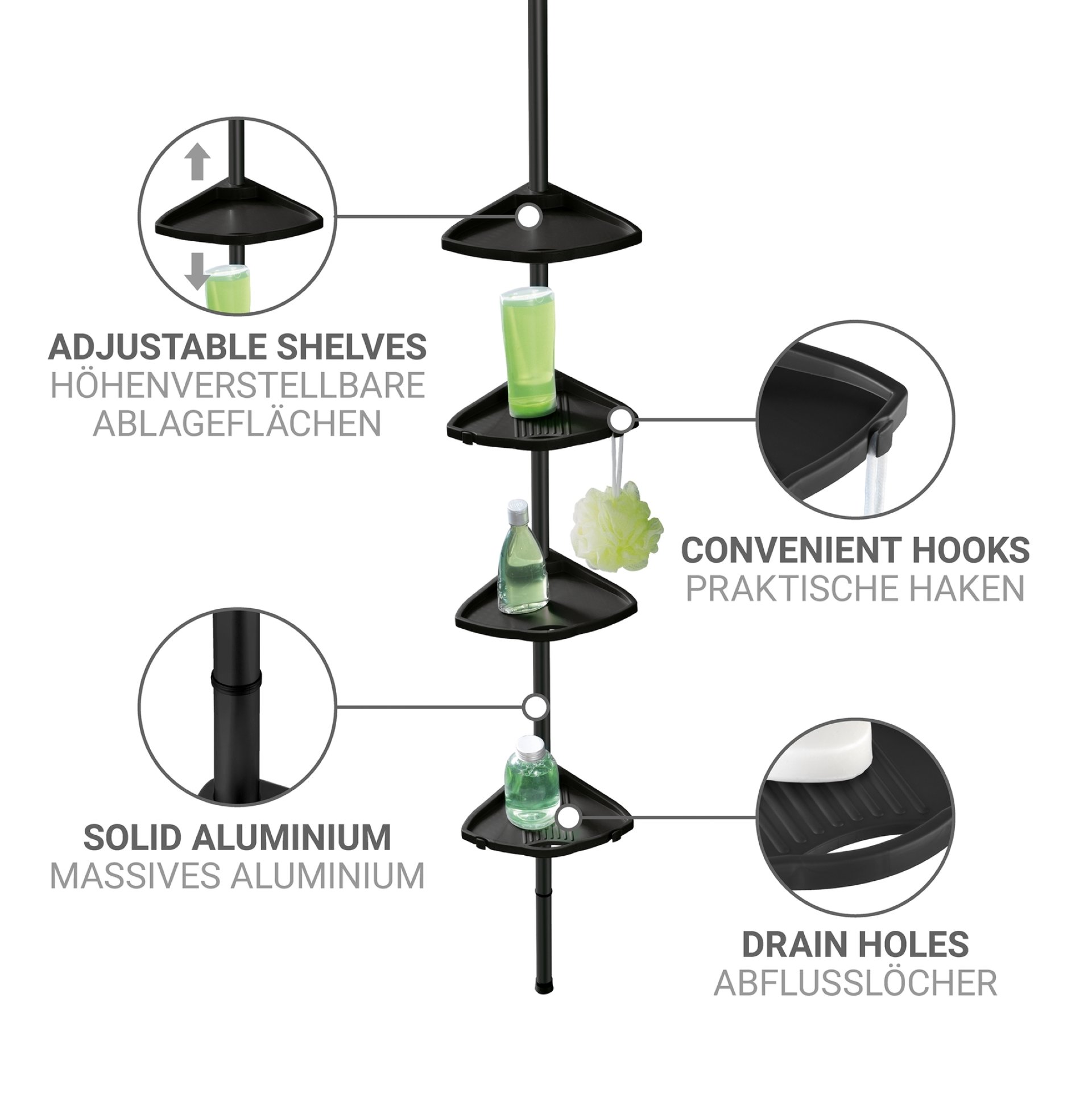 ADJUSTABLE SHELVES
HÖHENVERSTELLBARE ABLAGEFLÄCHEN

CONVENIENT HOOKS
PRAKTISCHE HAKEN

SOLID ALUMINIUM
MASSIVES ALUMINIUM

DRAIN HOLES
ABFLUSSLÖCHER