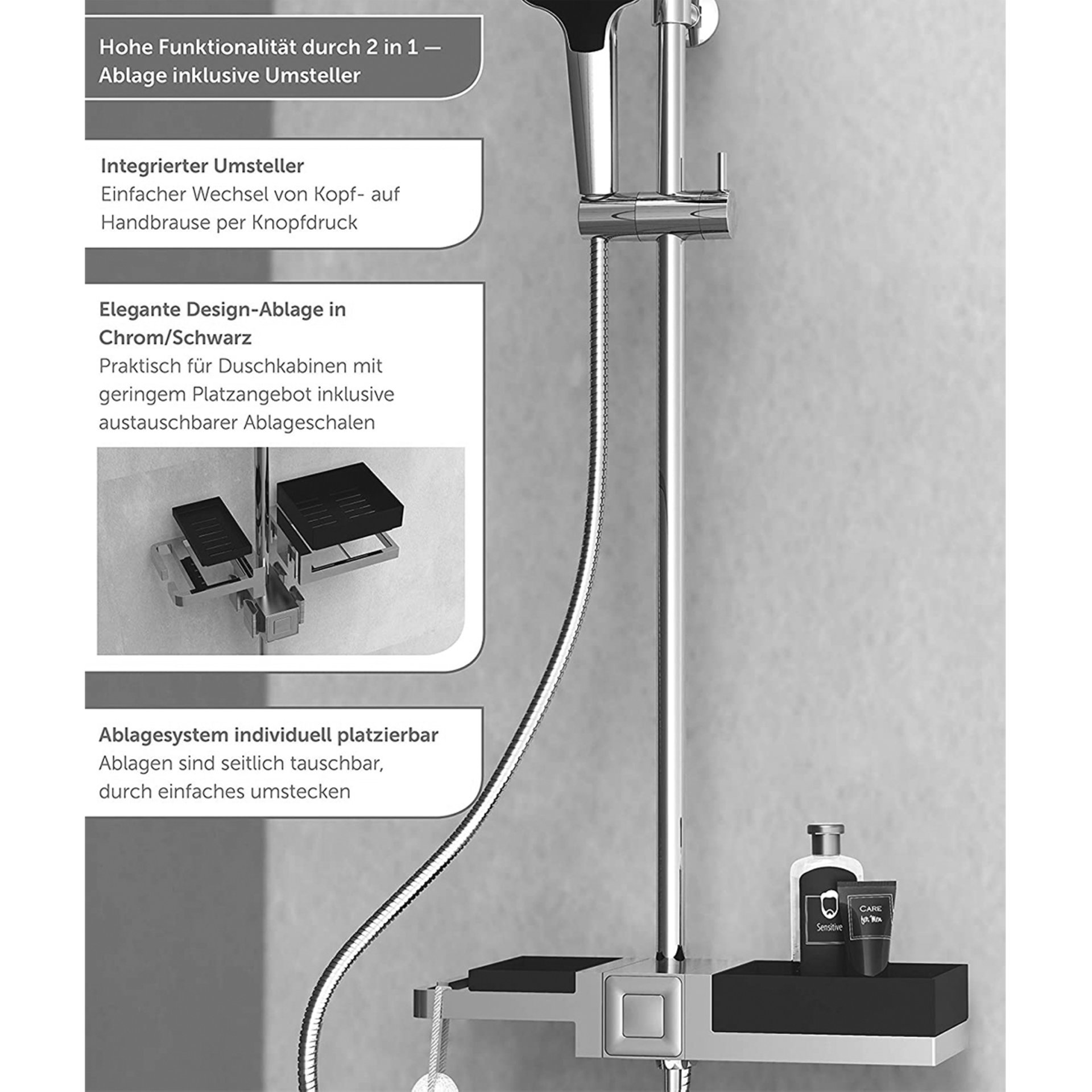 Hohe Funktionalität durch 2 in 1 — Ablage inklusive Umsteller

Integrierter Umsteller
Einfacher Wechsel von Kopf- auf Handbrause per Knopfdruck

Elegante Design-Ablage in Chrom/Schwarz
Praktisch für Duschkabinen mit geringem Platzangebot inklusive austauschbarer Ablageschalen

Ablagesystem individuell platzierbar
Ablagen sind seitlich tauschbar, durch einfaches umstecken

Sensitive

CARE for Men