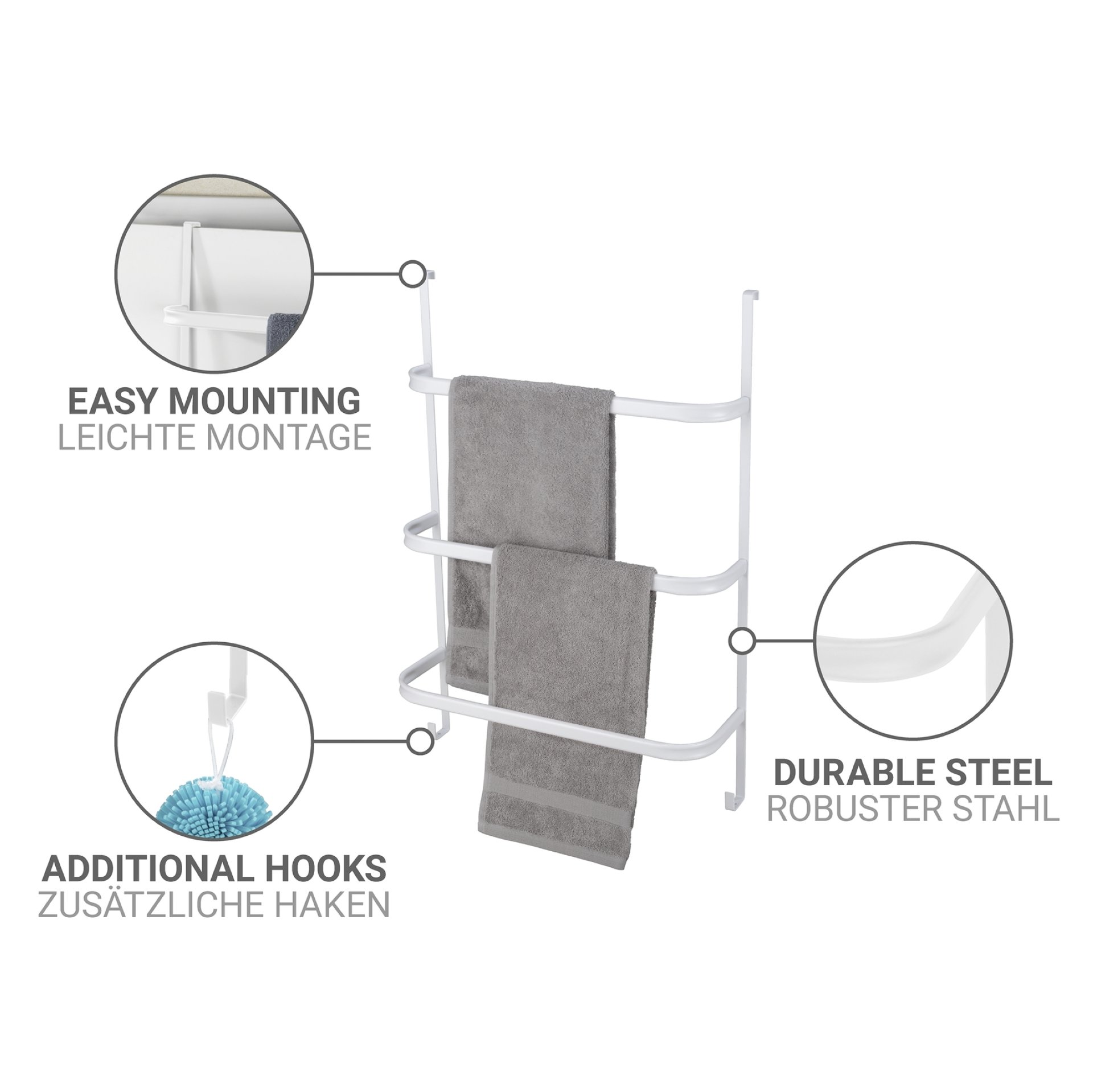 EASY MOUNTING
LEICHTE MONTAGE

ADDITIONAL HOOKS
ZUSÄTZLICHE HAKEN

DURABLE STEEL
ROBUSTER STAHL