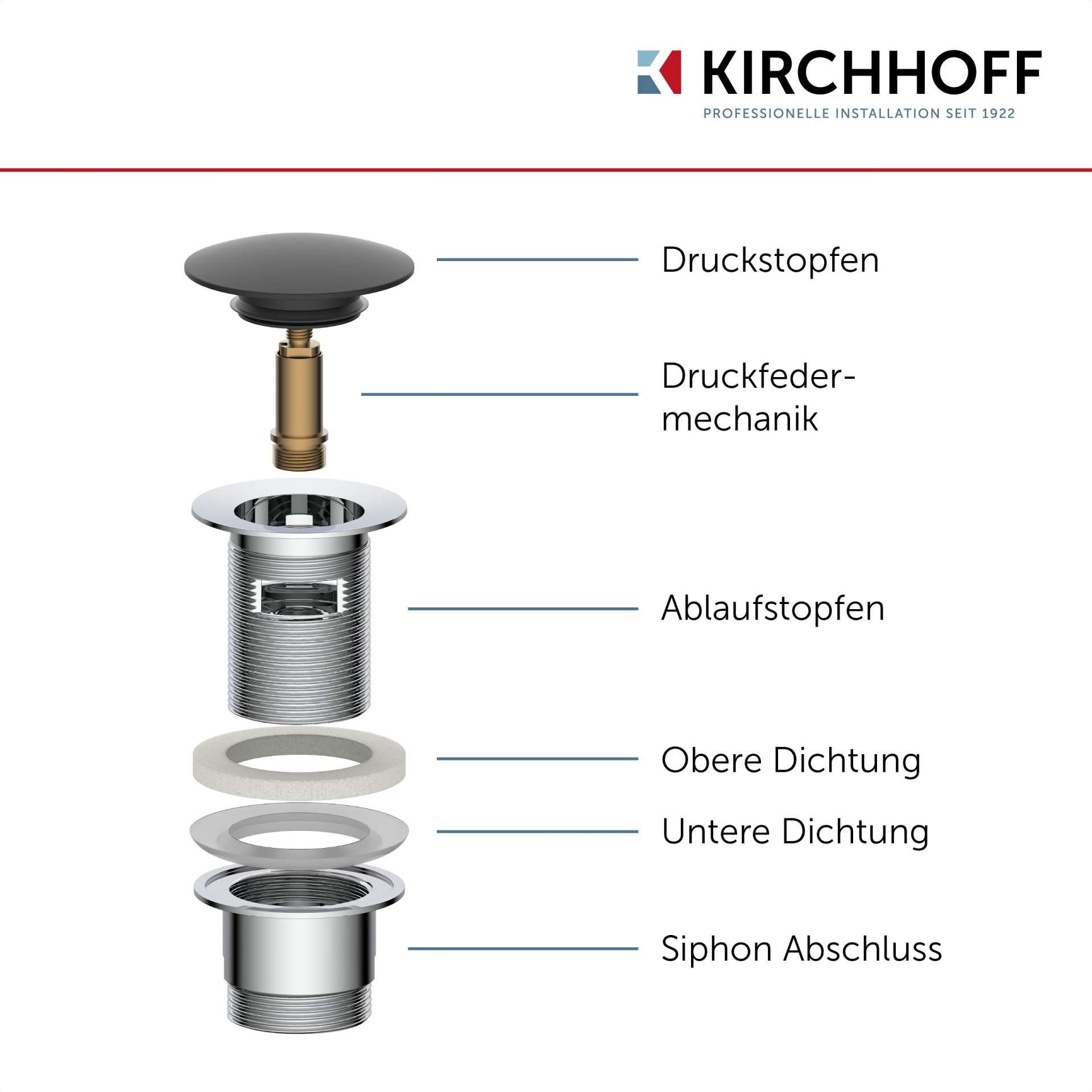 KIRCHHOFF
PROFESSIONELLE INSTALLATION SEIT 1922

Druckstopfen

Druckfedermechanik

Ablaufstopfen

Obere Dichtung

Untere Dichtung

Siphon Abschluss