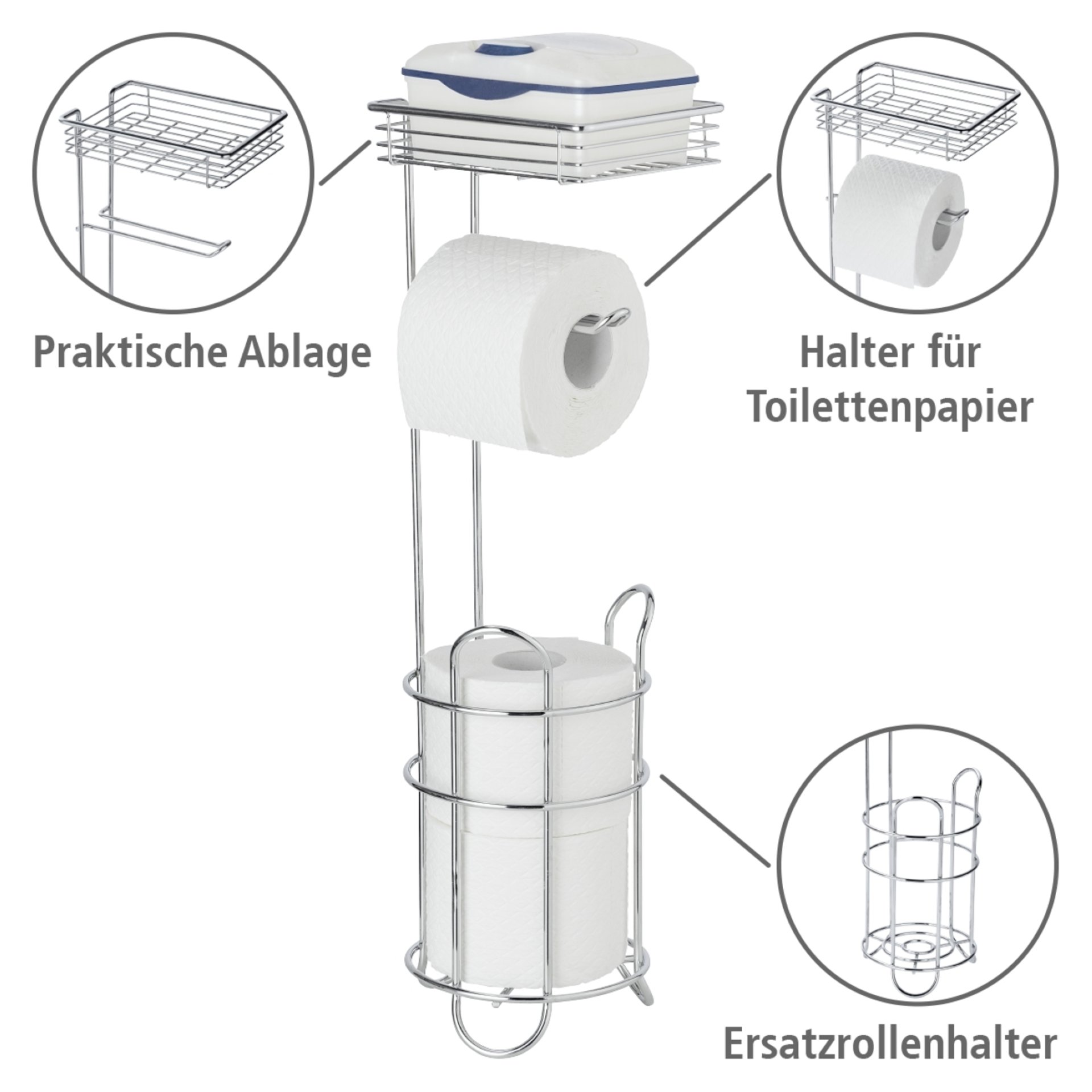 Praktische Ablage

Halter für Toilettenpapier

Ersatzrollenhalter